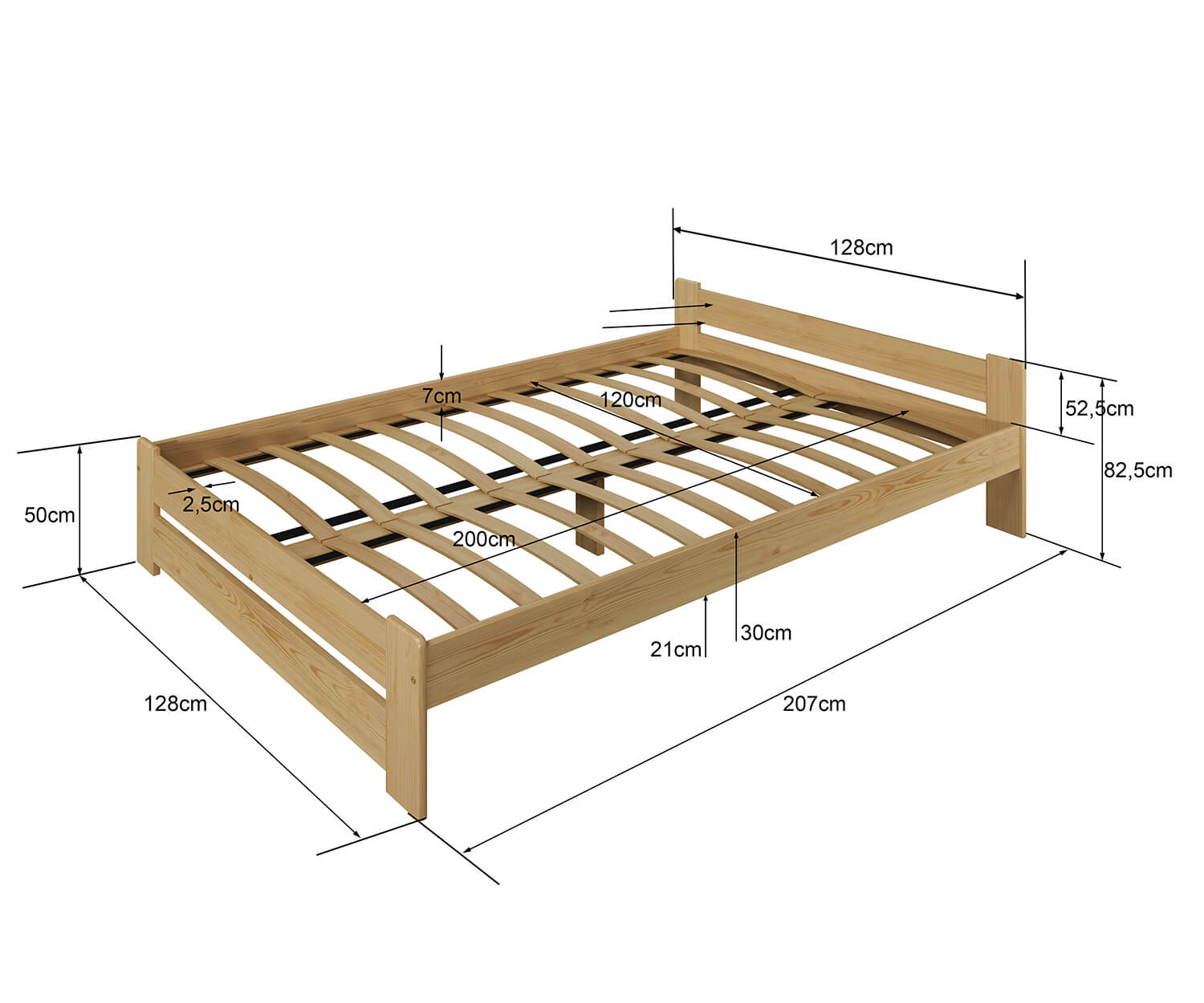 128cm

7cm

120cm

52,5cm

82,5cm

50cm

2,5cm

200cm

30cm

21cm

128cm

207cm