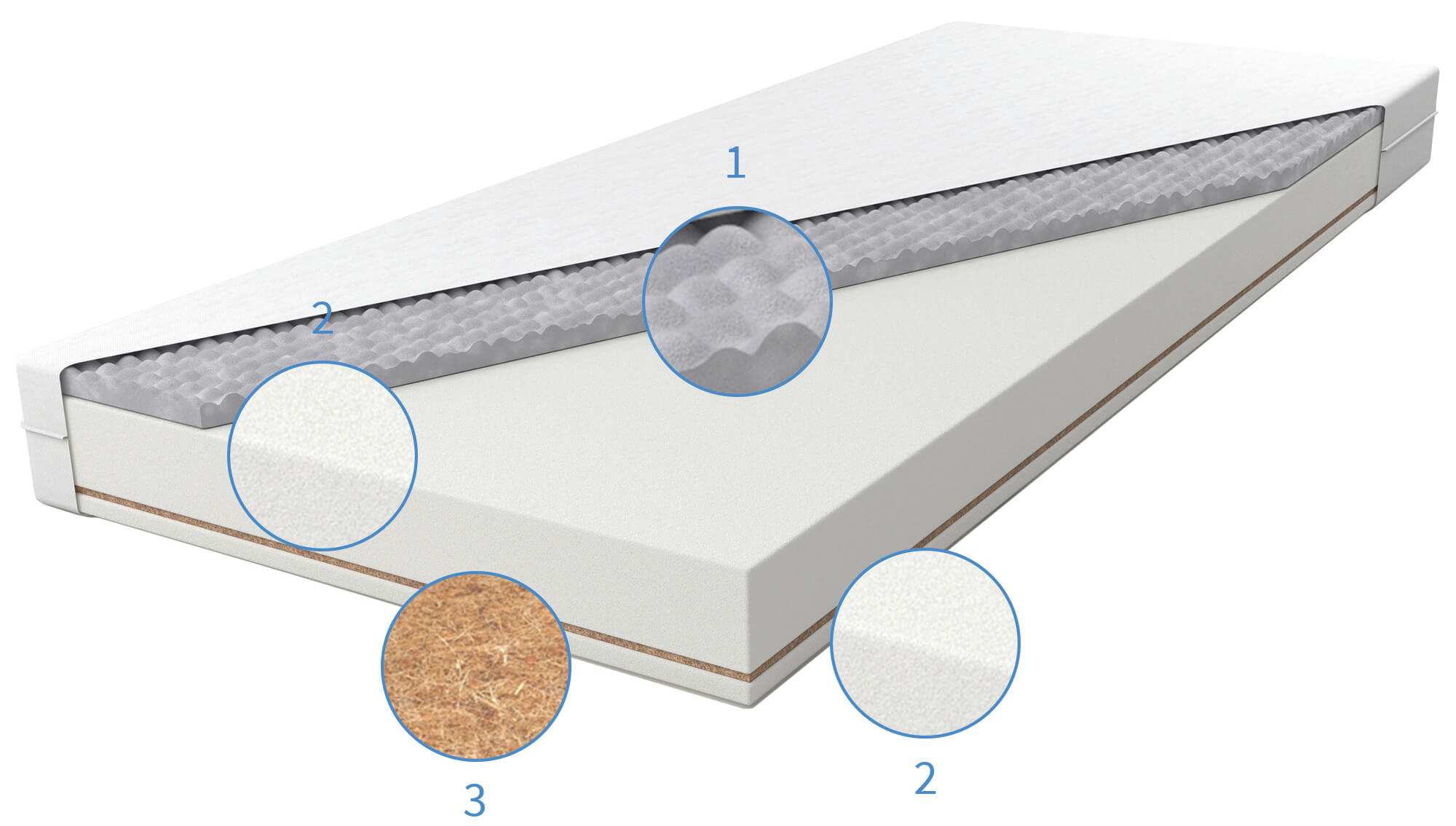 1

2

3

2