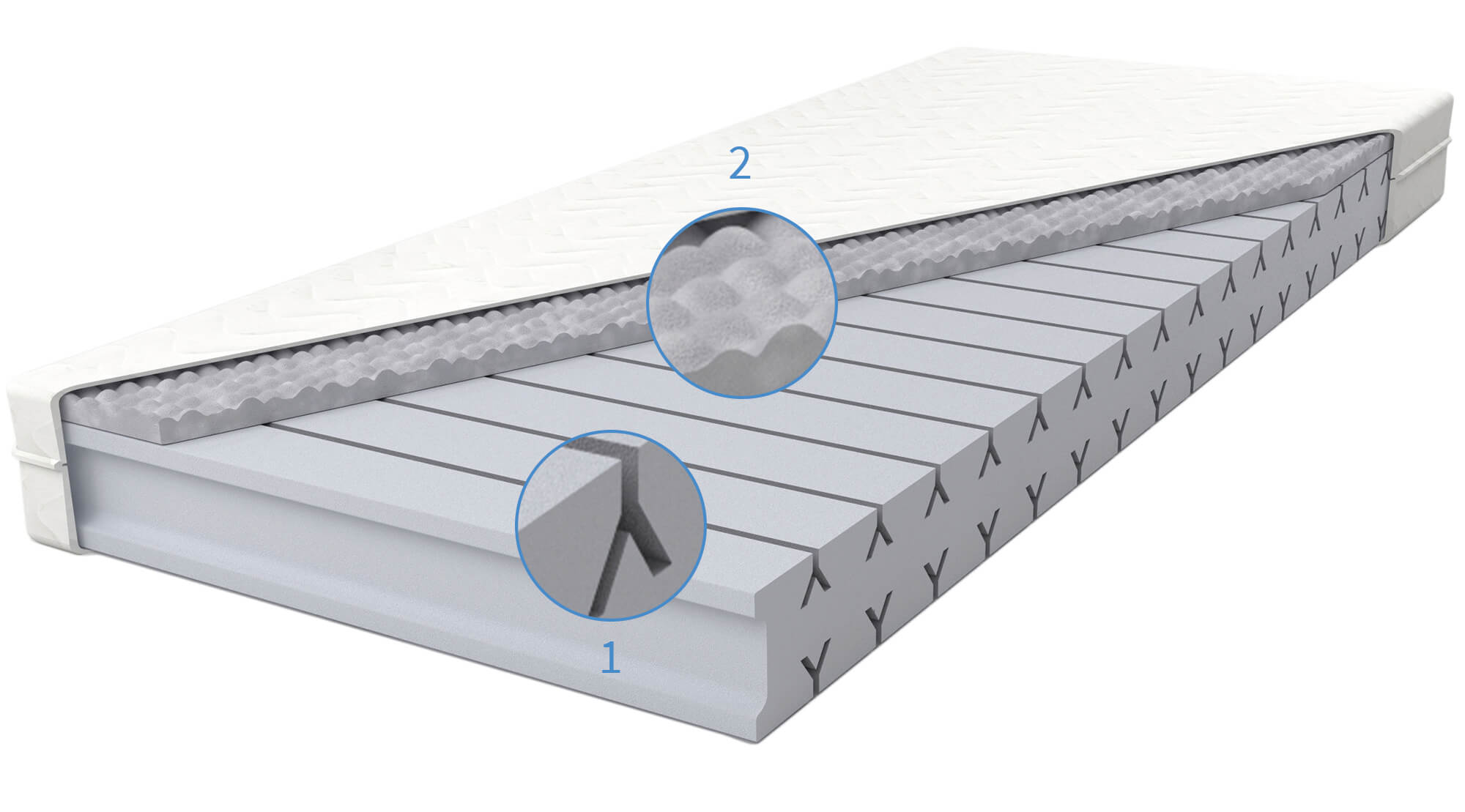 2

1