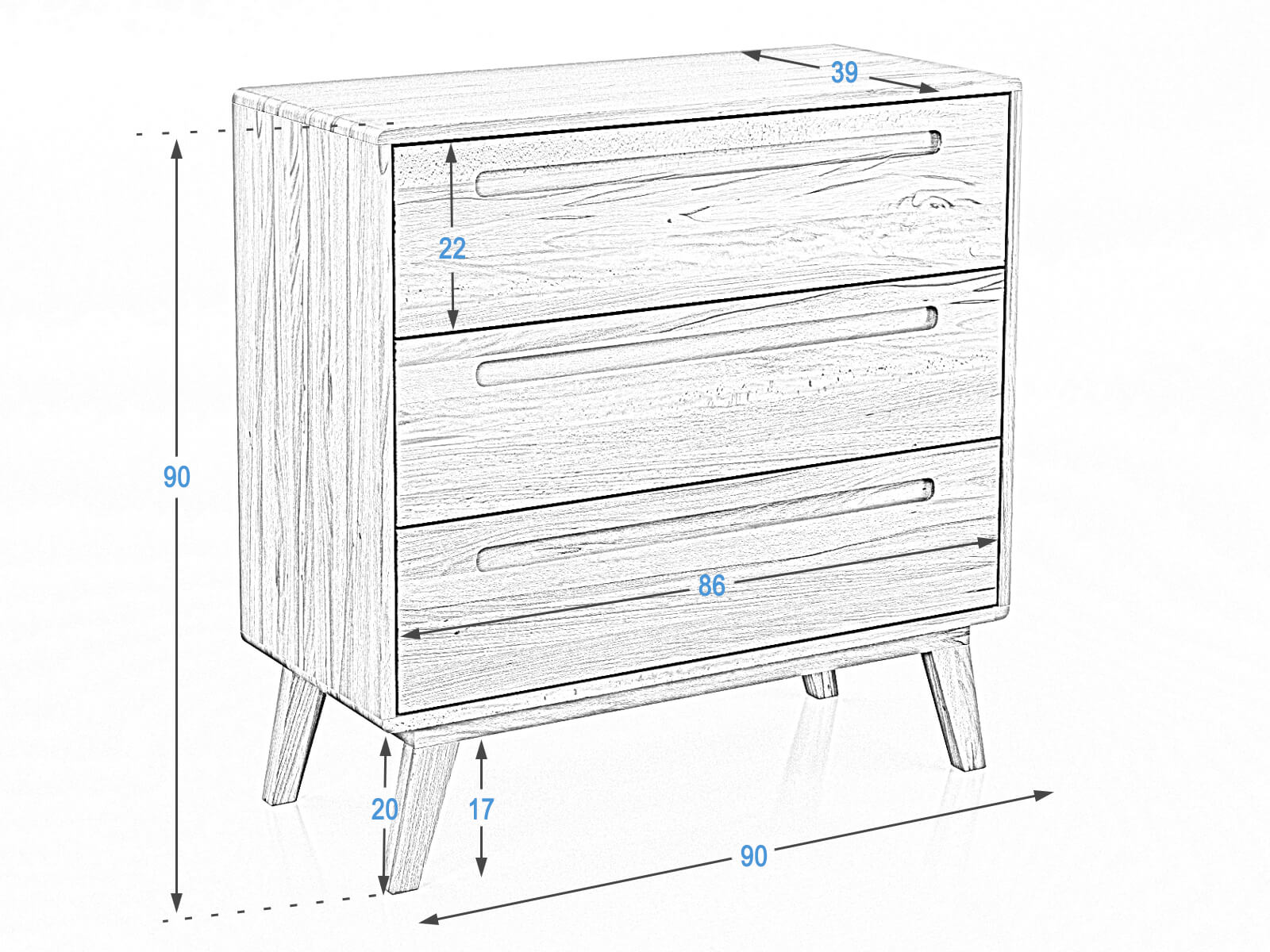 39

22

90

86

20

17

90