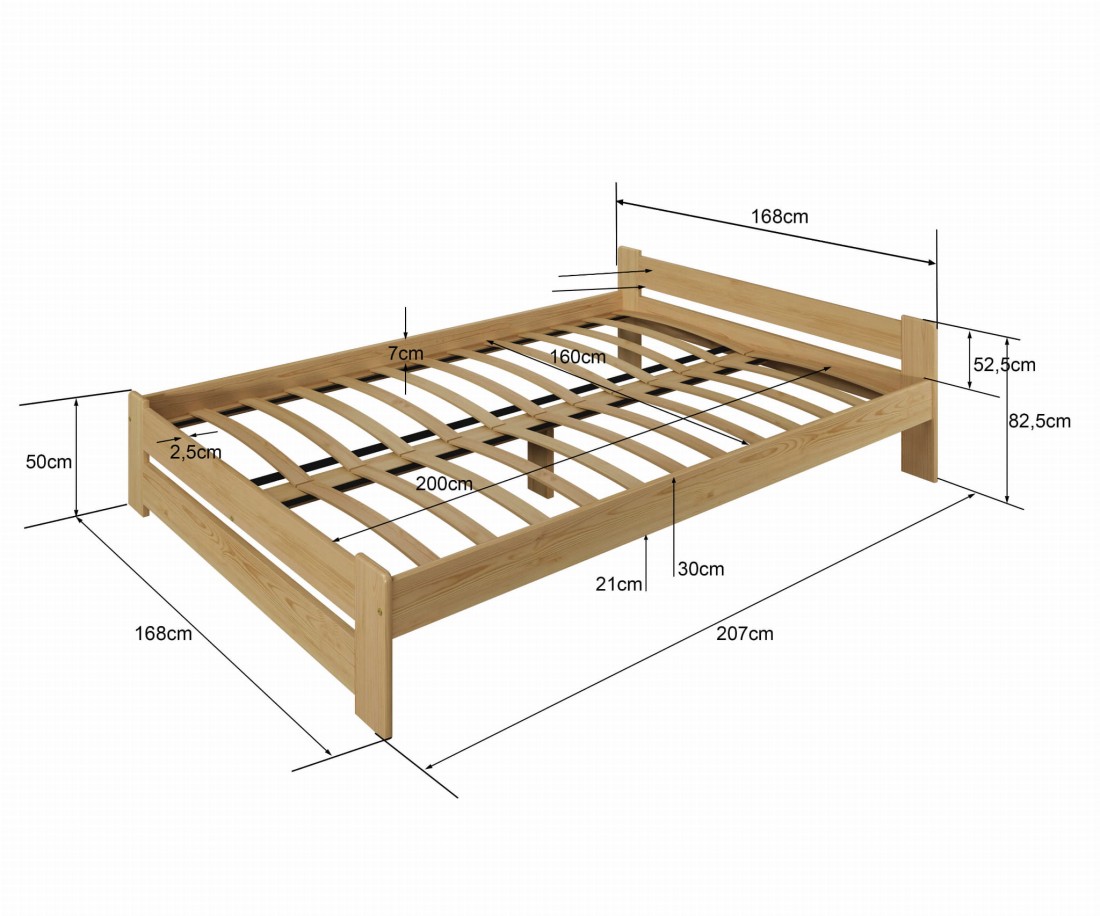 168cm
7cm
160cm
52,5cm
82,5cm
50cm
2,5cm
200cm
21cm
30cm
168cm
207cm