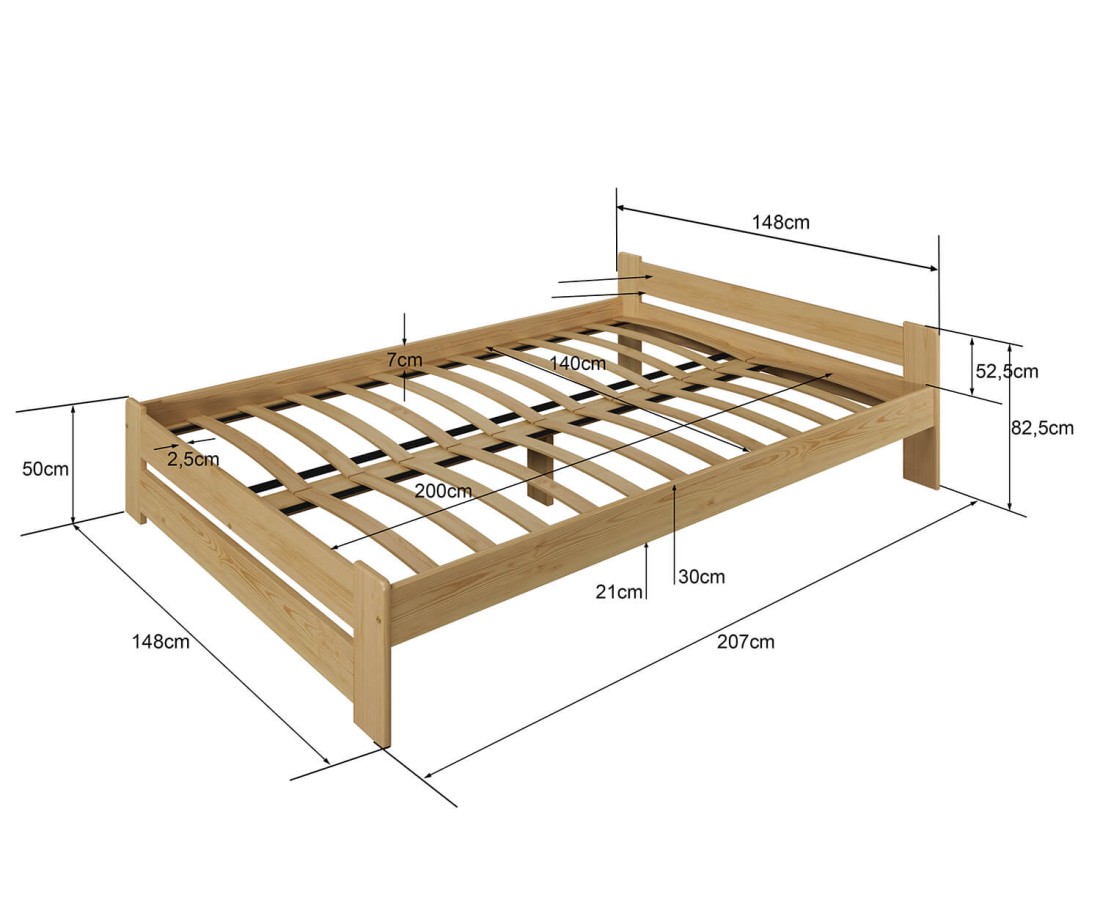 148cm
7cm
140cm
52,5cm
82,5cm
50cm
2,5cm
200cm
21cm
30cm
148cm
207cm