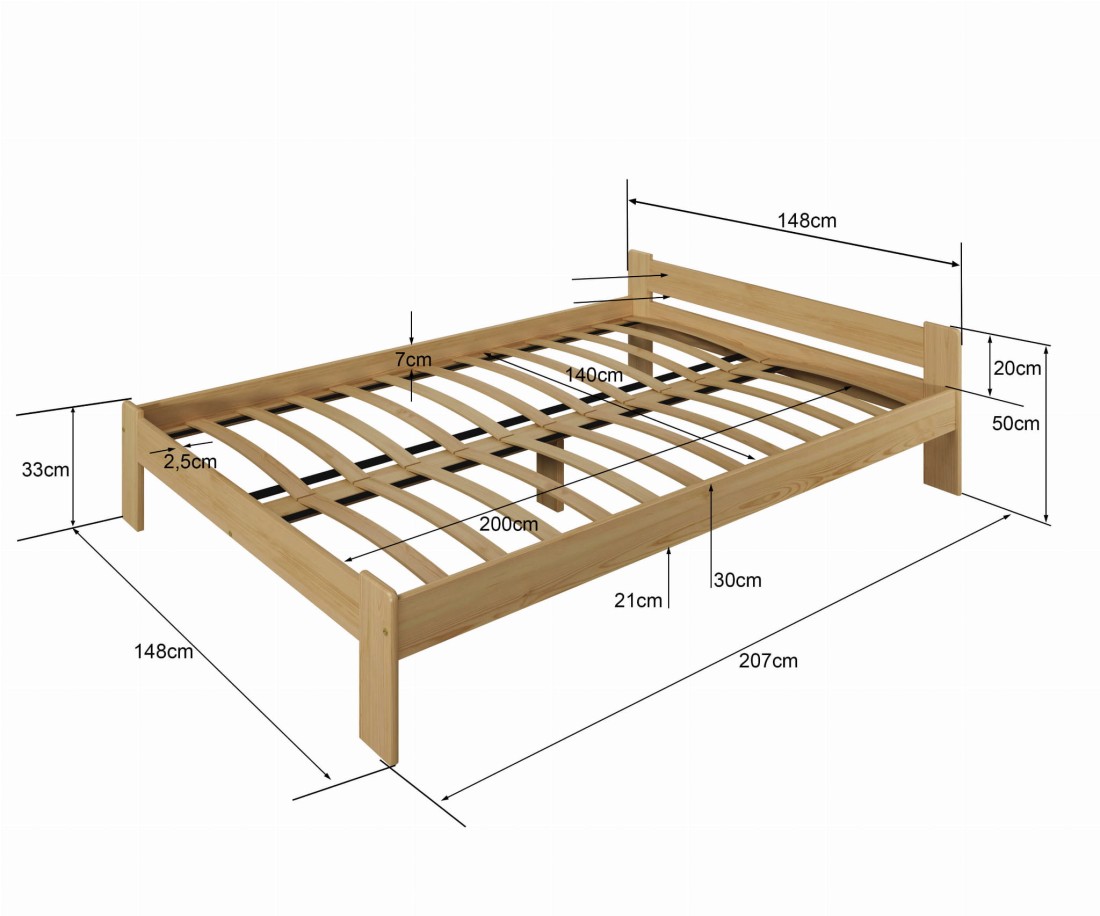 148cm
7cm
140cm
20cm
50cm
33cm
2,5cm
200cm
30cm
21cm
148cm
207cm